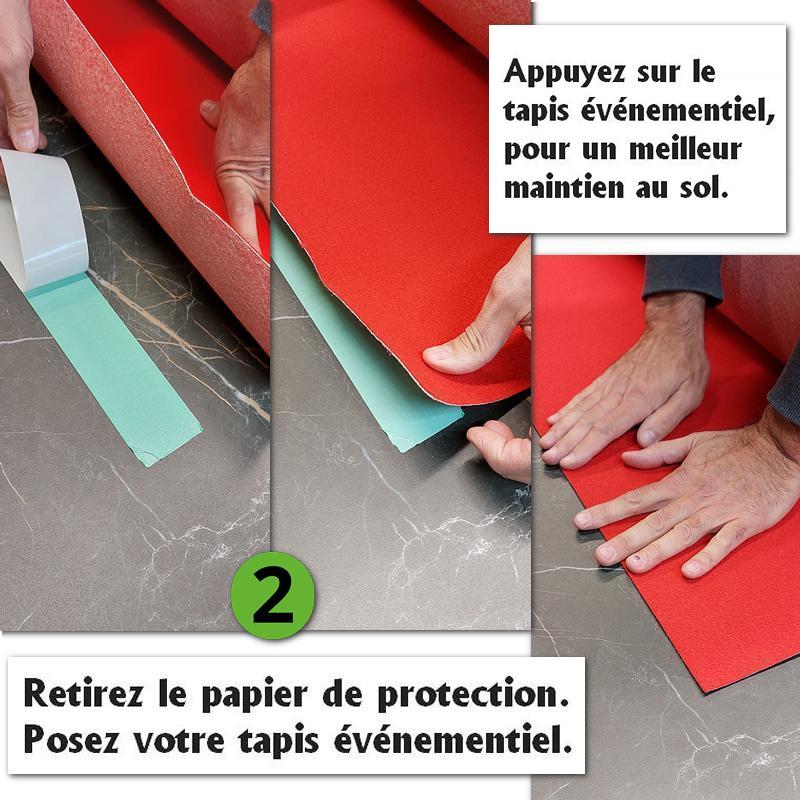 Appuyez sur le tapis événementiel, pour un meilleur maintien au sol.

2

Retirez le papier de protection. Posez votre tapis événementiel.